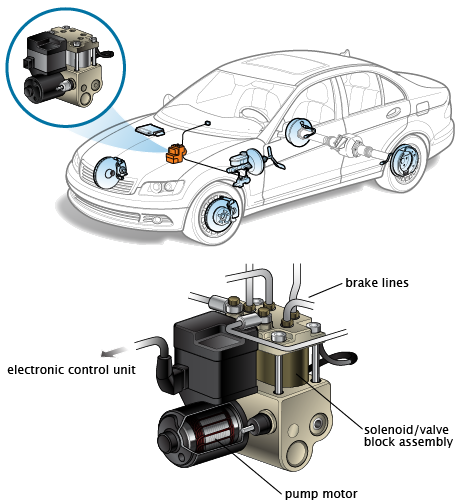 brake lines

electronic control unit

solenoid/valve block assembly

pump motor